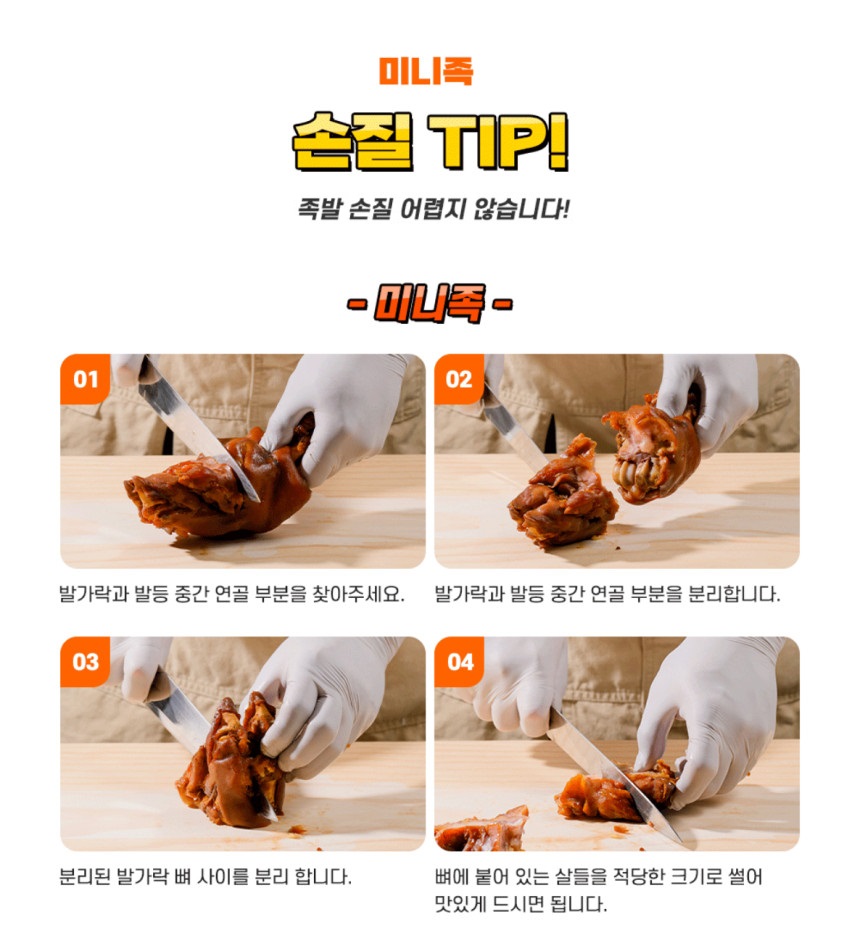 미니족

손질 TIP!

족발 손질 어렵지 않습니다!

- 미니족 -

01

발가락과 발등 중간 연골 부분을 찾아주세요.

02

발가락과 발등 중간 연골 부분을 분리합니다.

03

분리된 발가락 뼈 사이를 분리 합니다.

04

뼈에 붙어 있는 살들을 적당한 크기로 썰어 맛있게 드시면 됩니다.